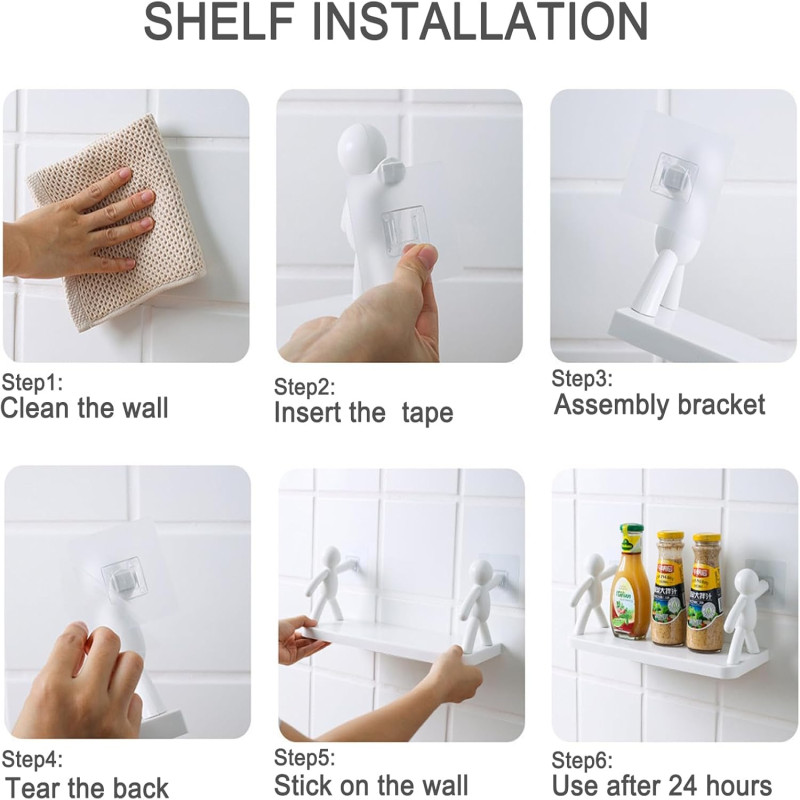 SHELF INSTALLATION

Step1:
Clean the wall

Step2:
Insert the tape

Step3:
Assembly bracket

Step4:
Tear the back

Step5:
Stick on the wall

Step6:
Use after 24 hours